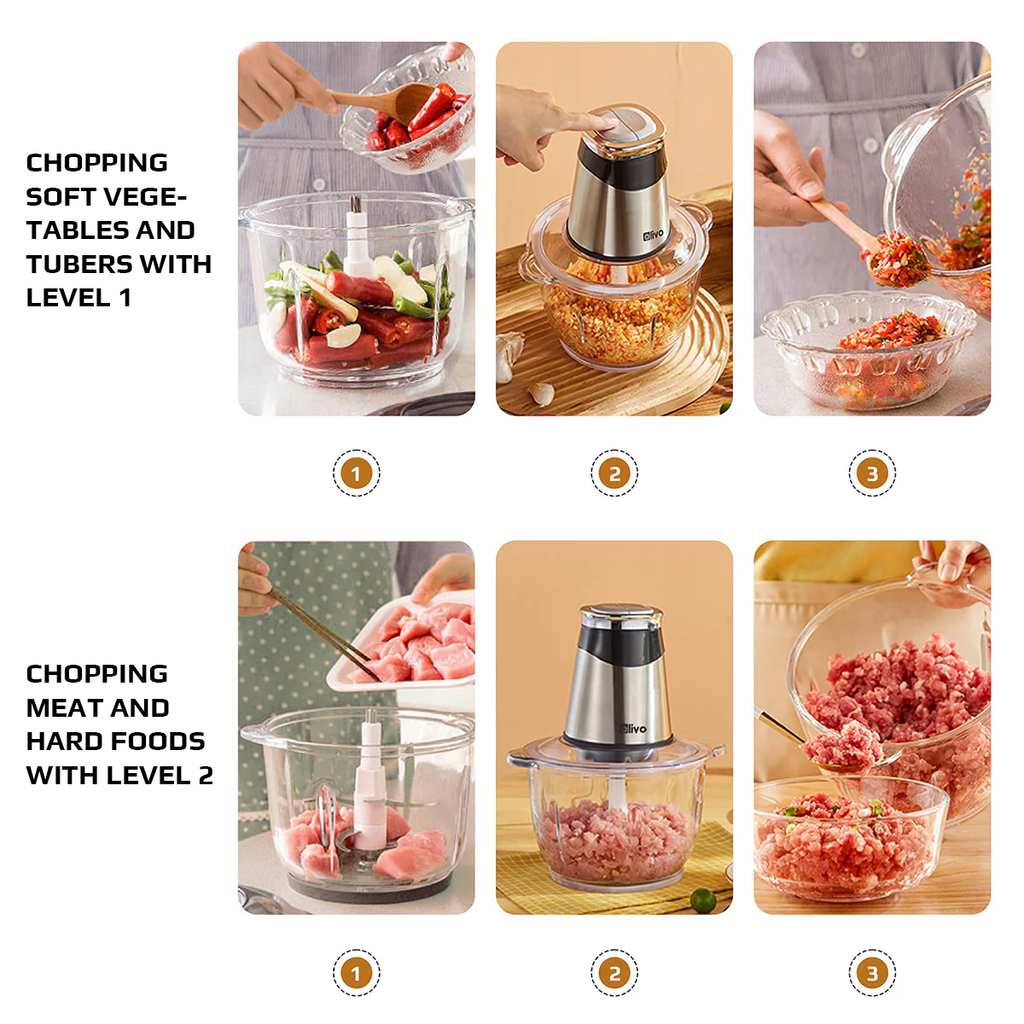 CHOPPING SOFT VEGETABLES AND TUBERS WITH LEVEL 1

livo

1

2

3

CHOPPING MEAT AND HARD FOODS WITH LEVEL 2

livo

1

2

3