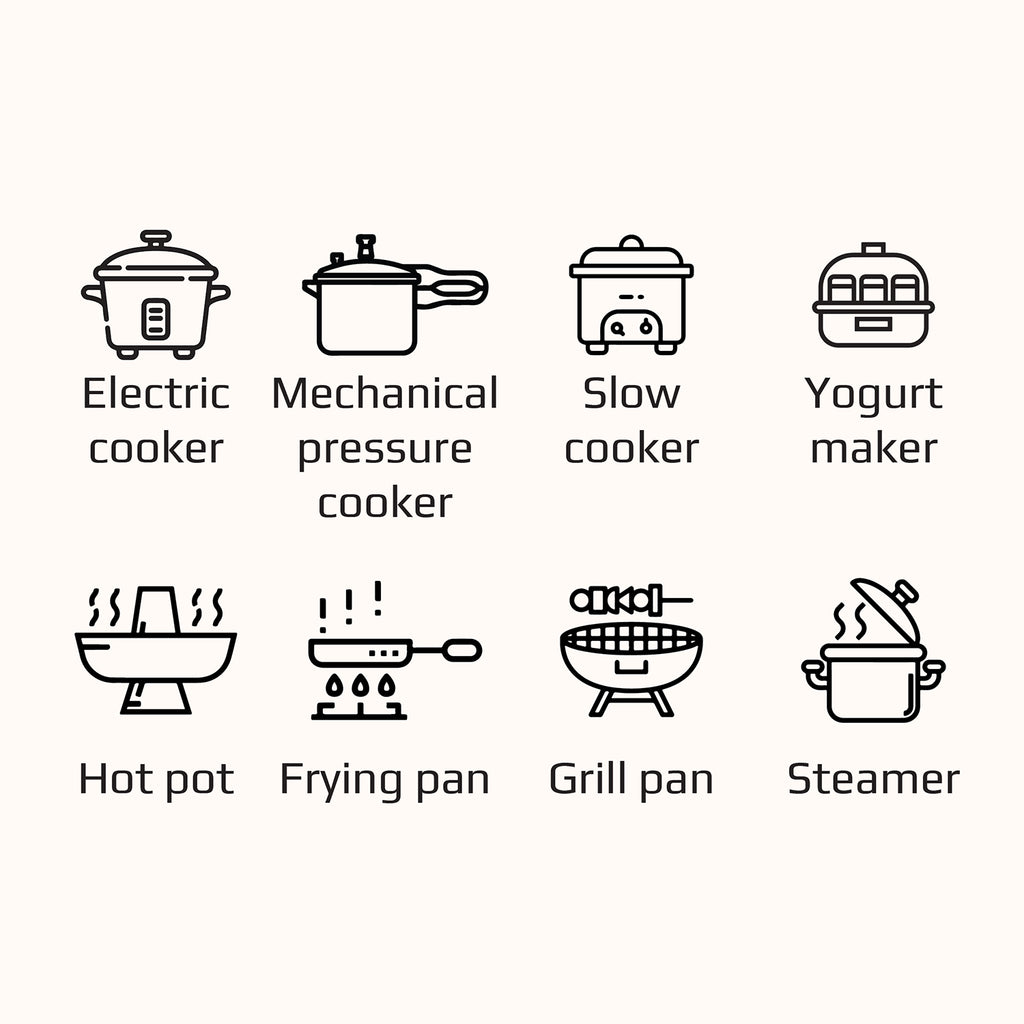 Electric cooker

Mechanical pressure cooker

Slow cooker

Yogurt maker

Hot pot

Frying pan

Grill pan

Steamer