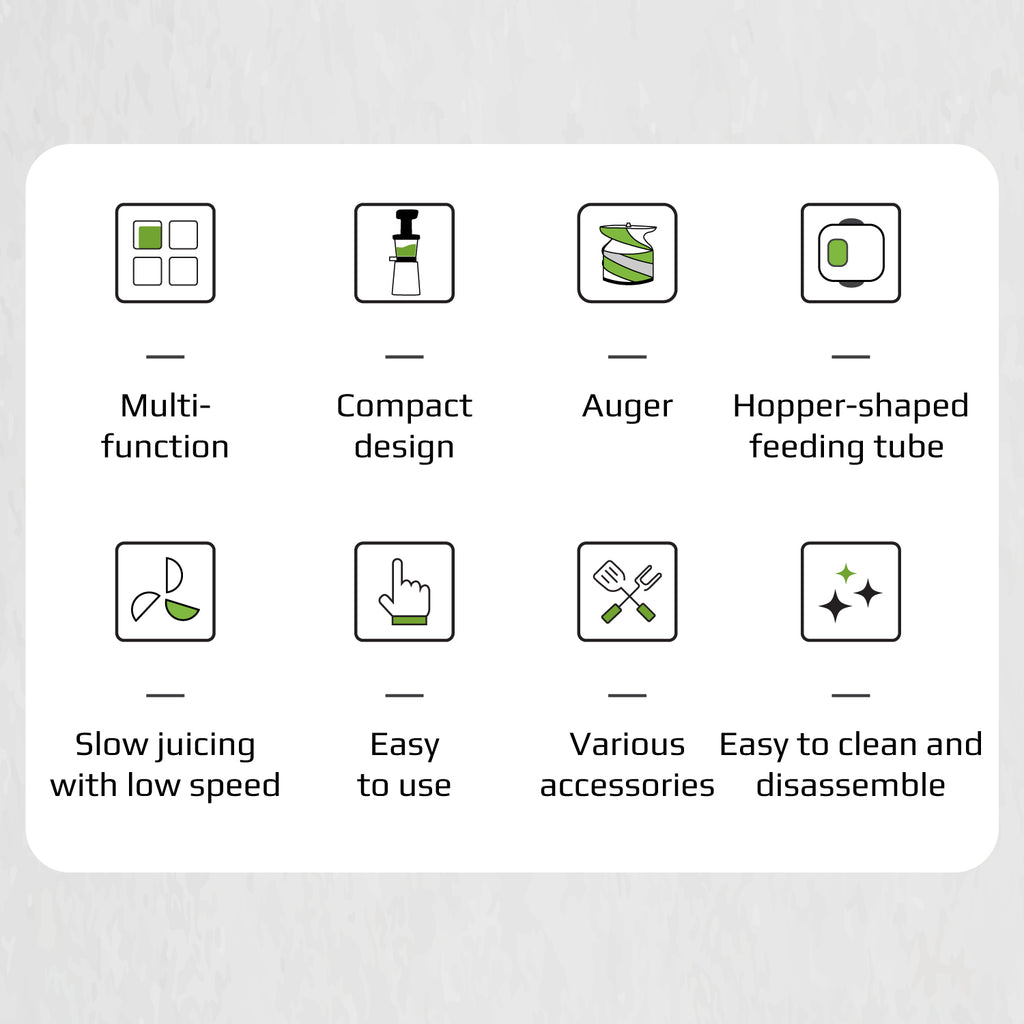 Multi-function

Compact design

Auger

Hopper-shaped feeding tube

Slow juicing with low speed

Easy to use

Various accessories

Easy to clean and disassemble