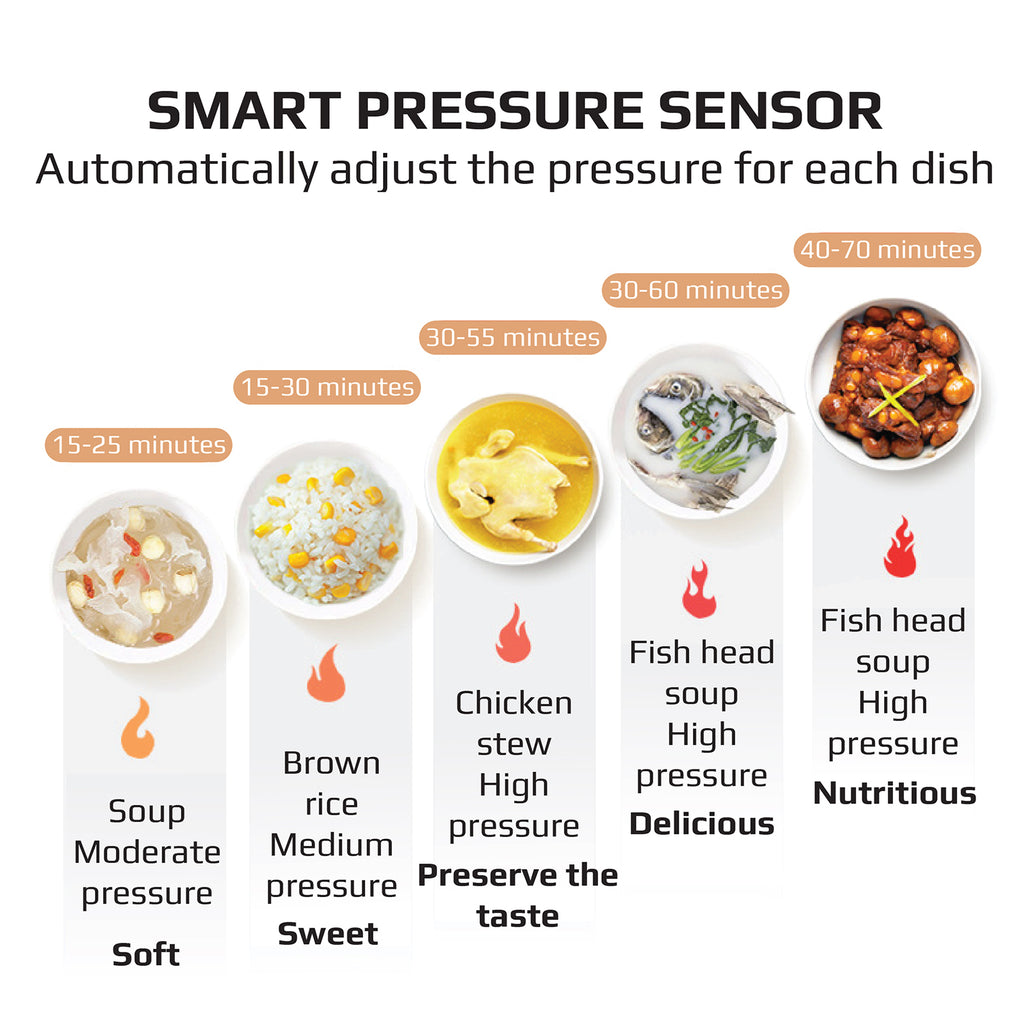 SMART PRESSURE SENSOR
Automatically adjust the pressure for each dish

15-25 minutes

Soup
Moderate
pressure

Soft

15-30 minutes

Brown
rice
Medium
pressure

Sweet

30-55 minutes

Chicken
stew
High
pressure

Preserve the
taste

30-60 minutes

Fish head
soup
High
pressure

Delicious

40-70 minutes

Fish head
soup
High
pressure

Nutritious