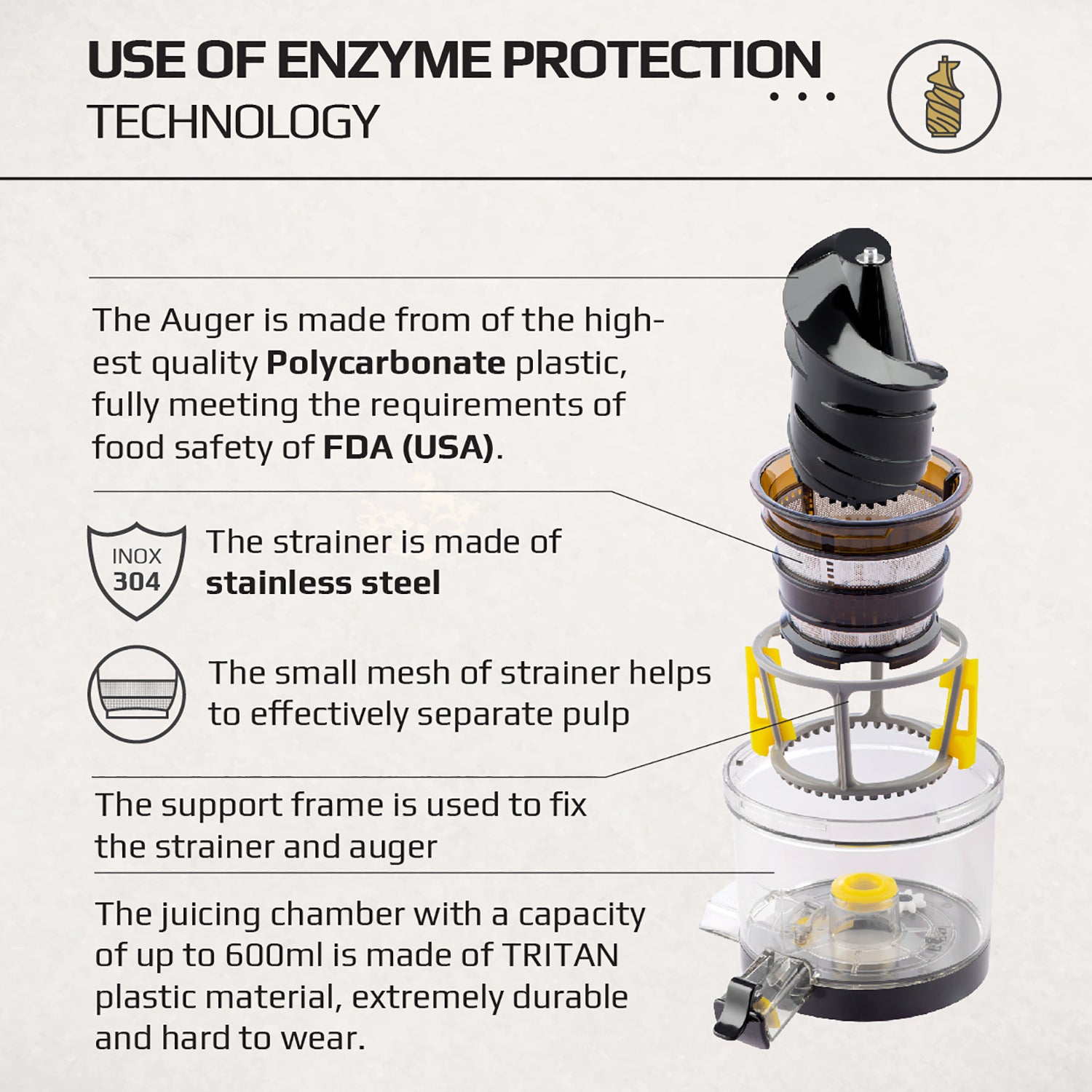 USE OF ENZYME PROTECTION
TECHNOLOGY

The Auger is made from of the highest quality Polycarbonate plastic, fully meeting the requirements of food safety of FDA (USA).

INOX
304

The strainer is made of stainless steel

The small mesh of strainer helps to effectively separate pulp

The support frame is used to fix the strainer and auger

The juicing chamber with a capacity of up to 600ml is made of TRITAN plastic material, extremely durable and hard to wear.