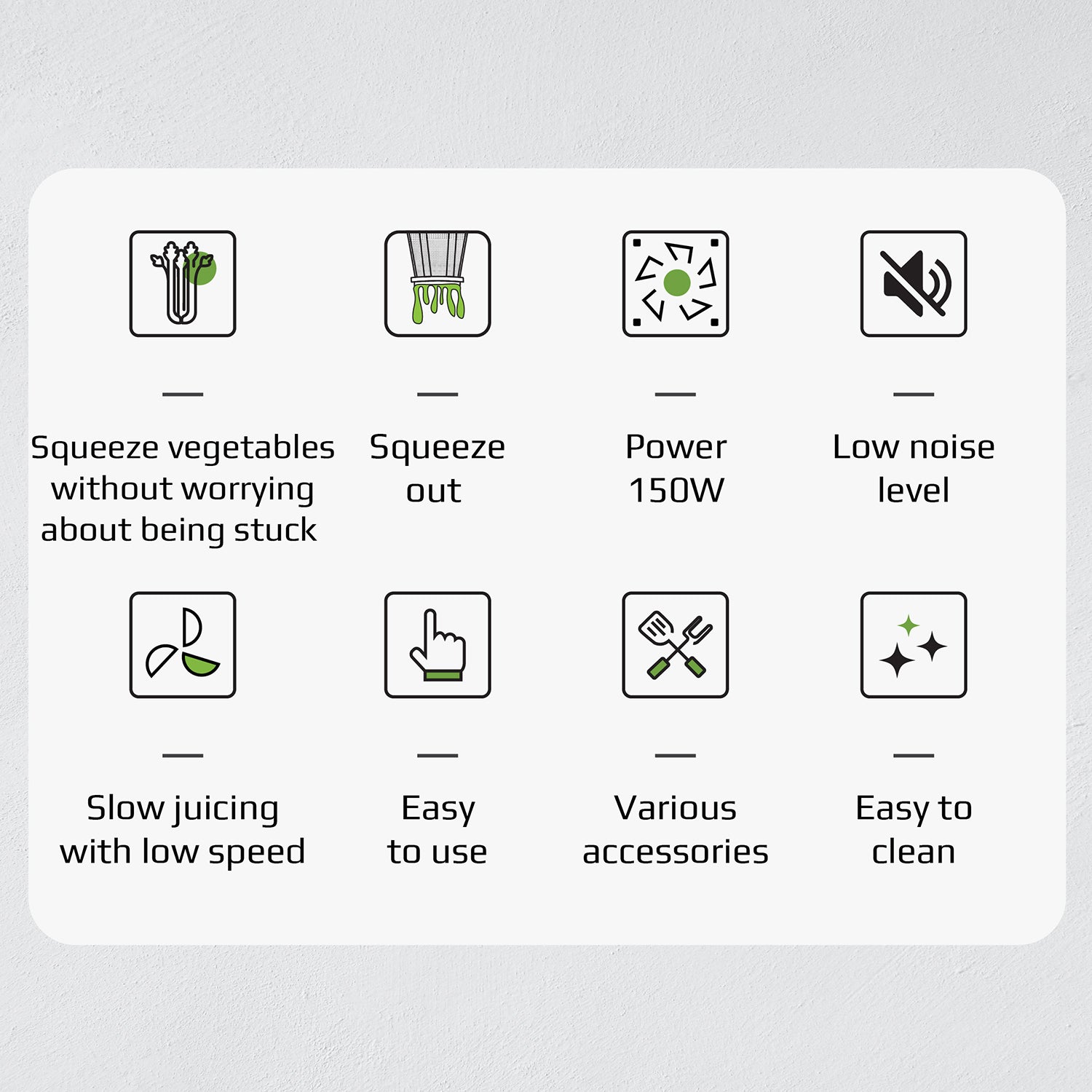 Squeeze vegetables without worrying about being stuck

Squeeze out

Power 150W

Low noise level

Slow juicing with low speed

Easy to use

Various accessories

Easy to clean