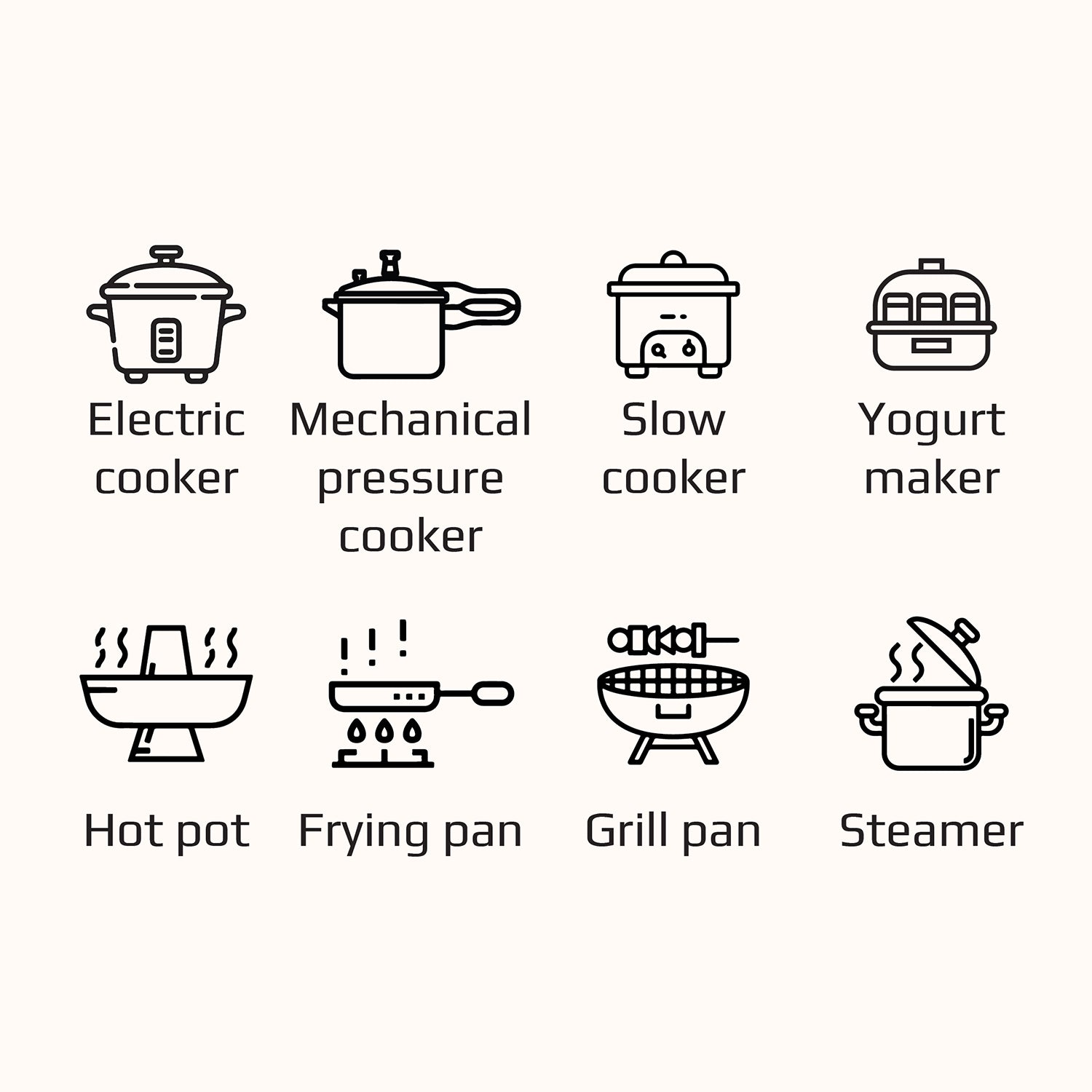 Electric cooker

Mechanical pressure cooker

Slow cooker

Yogurt maker

Hot pot

Frying pan

Grill pan

Steamer