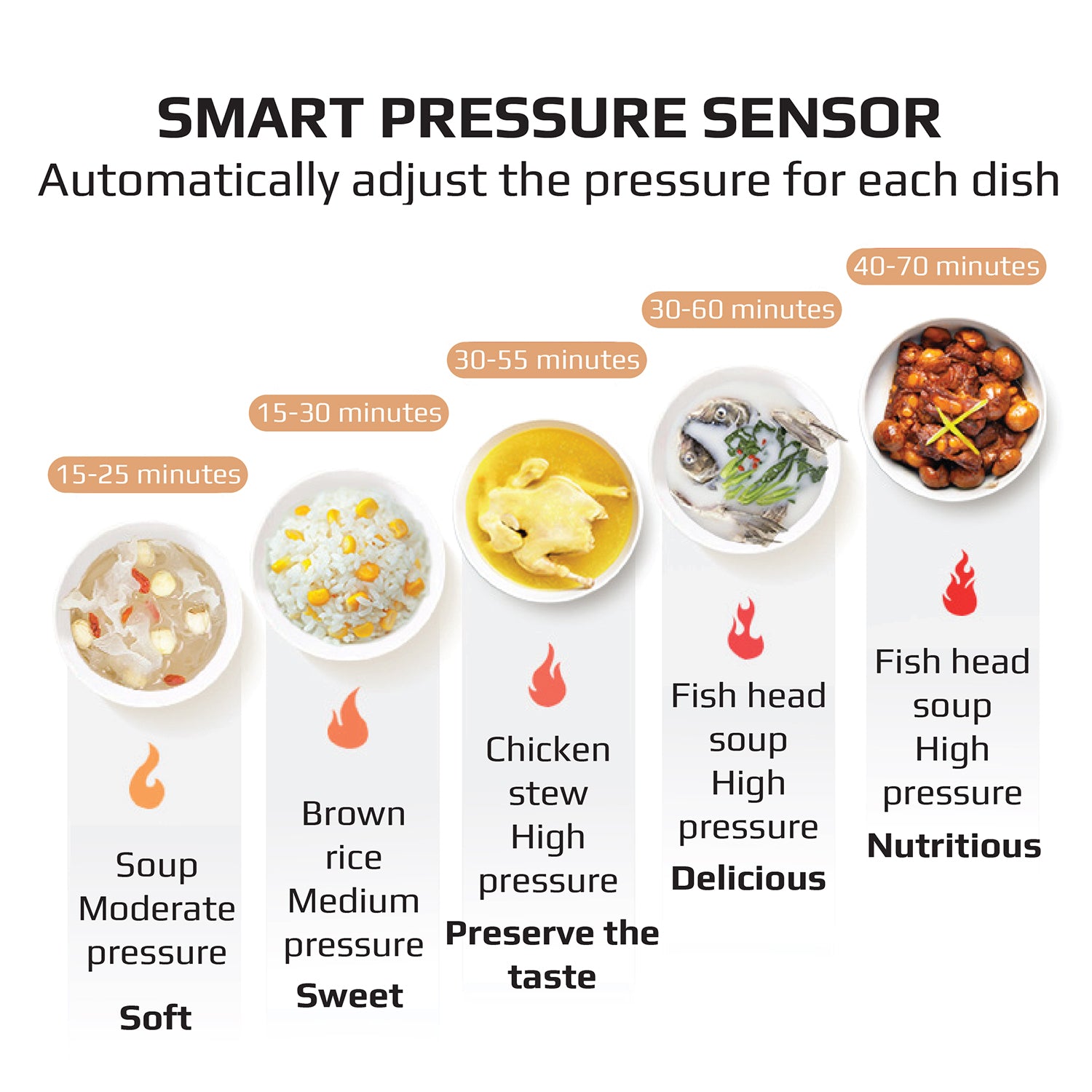 SMART PRESSURE SENSOR
Automatically adjust the pressure for each dish

15-25 minutes
Soup
Moderate pressure
Soft

15-30 minutes
Brown rice
Medium pressure
Sweet

30-55 minutes
Chicken stew
High pressure
Preserve the taste

30-60 minutes
Fish head soup
High pressure
Delicious

40-70 minutes
Fish head soup
High pressure
Nutritious